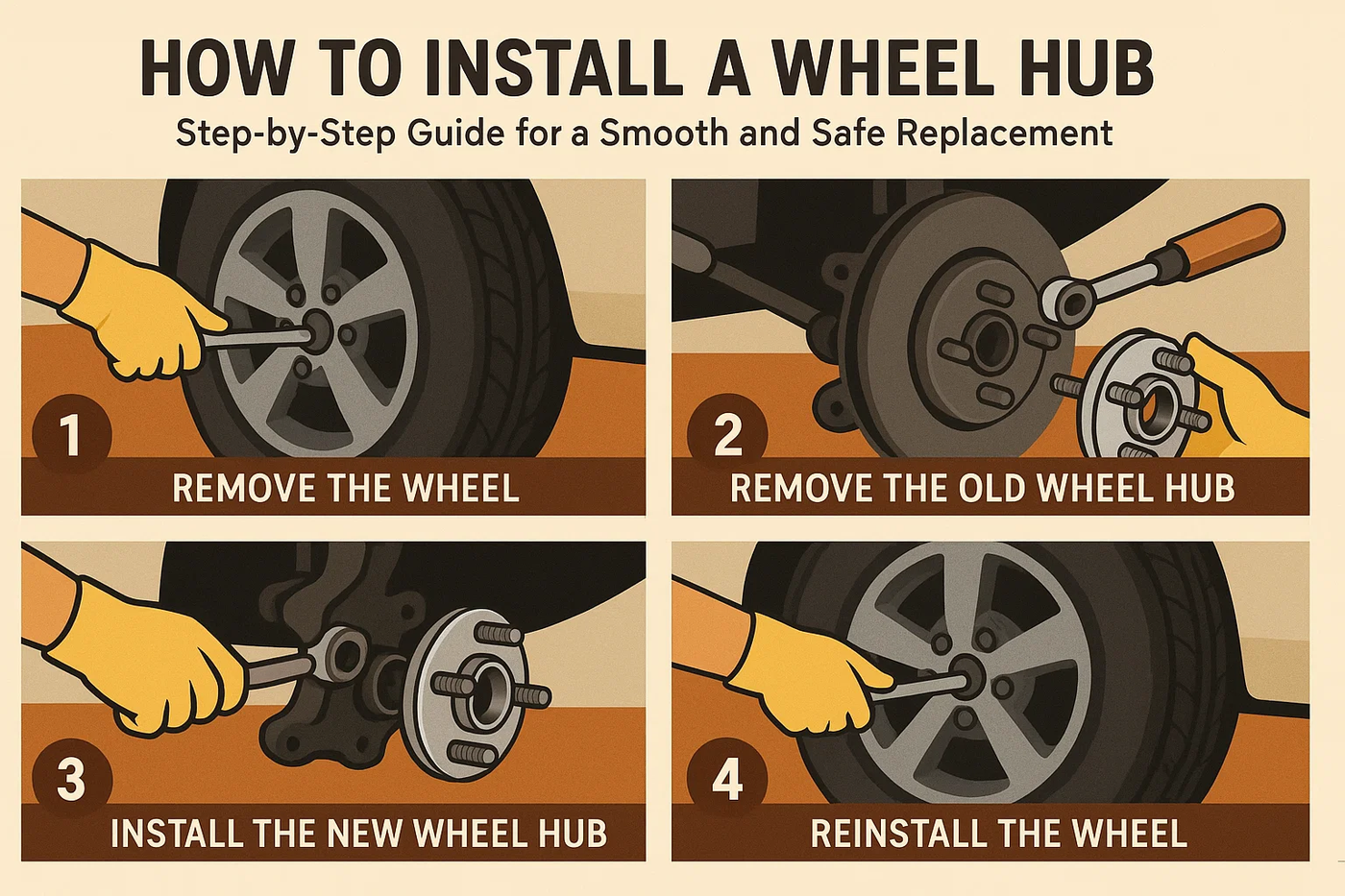 HOW TO INSTALL A WHEEL HUB
Step-by-Step Guide for a Smooth and Safe Replacement

1
REMOVE THE WHEEL

2
REMOVE THE OLD WHEEL HUB

3
INSTALL THE NEW WHEEL HUB

4
REINSTALL THE WHEEL