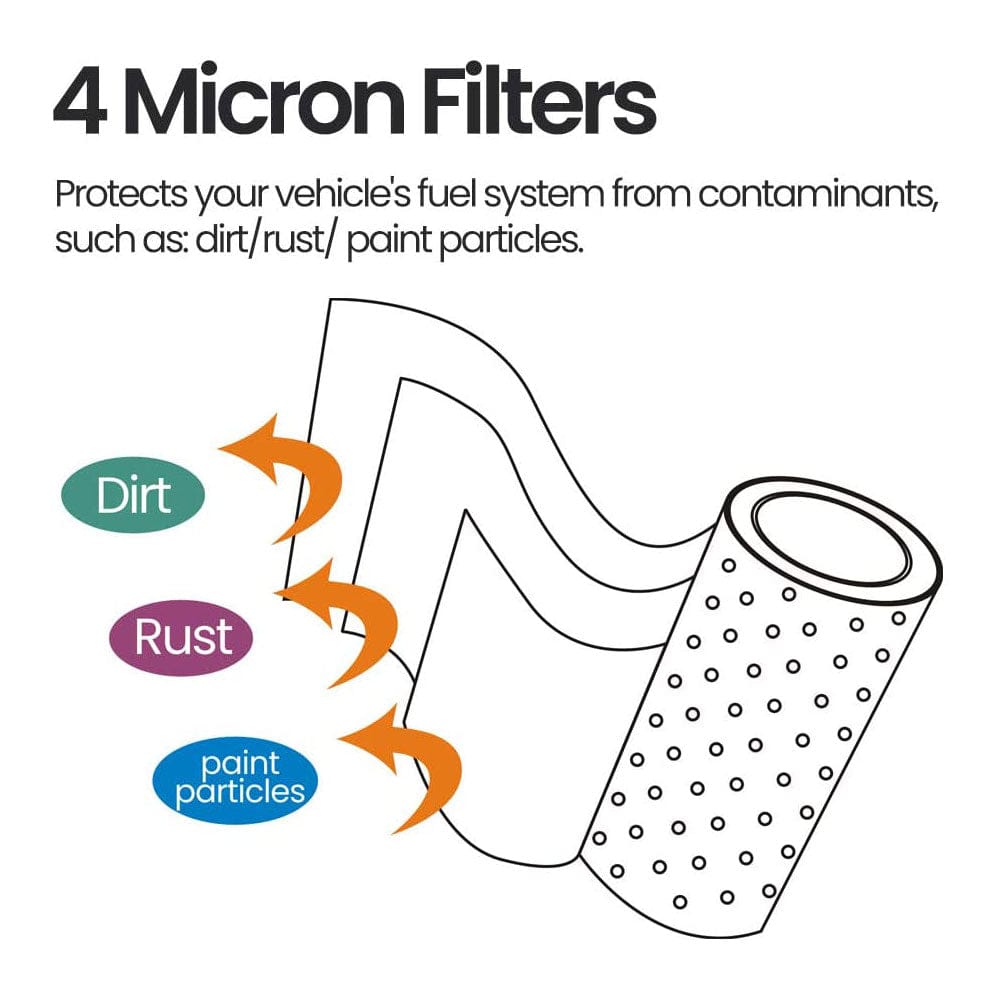 4 Micron Filters

Protects your vehicle's fuel system from contaminants, such as: dirt/rust/ paint particles.

Dirt

Rust

paint particles