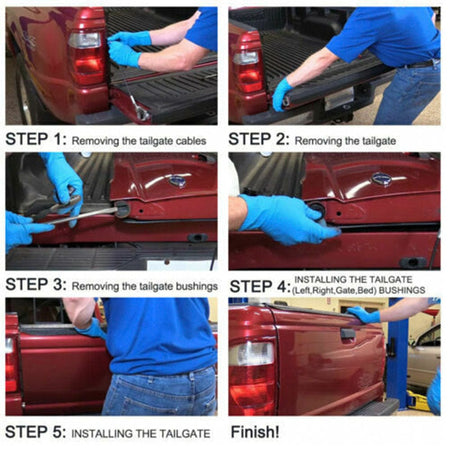 STEP 1: Removing the tailgate cables

STEP 2: Removing the tailgate

STEP 3: Removing the tailgate bushings

STEP 4: INSTALLING THE TAILGATE (Left,Right,Gate,Bed) BUSHINGS

STEP 5: INSTALLING THE TAILGATE

Finish!