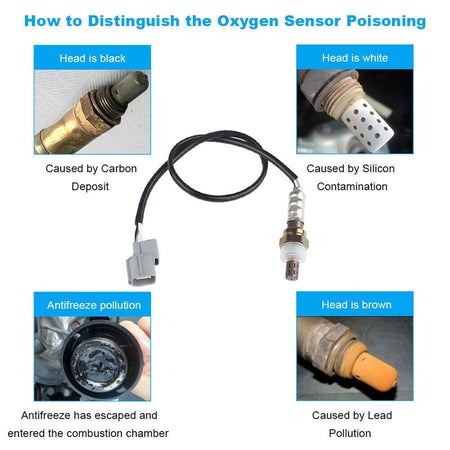 How to Distinguish the Oxygen Sensor Poisoning

Head is black

Caused by Carbon Deposit

Head is white

Caused by Silicon Contamination

Antifreeze pollution

Antifreeze has escaped and entered the combustion chamber

Head is brown

Caused by Lead Pollution