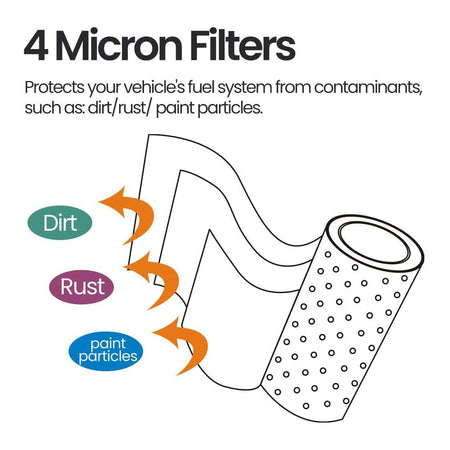 4 Micron Filters

Protects your vehicle's fuel system from contaminants, such as: dirt/rust/ paint particles.

Dirt

Rust

paint particles