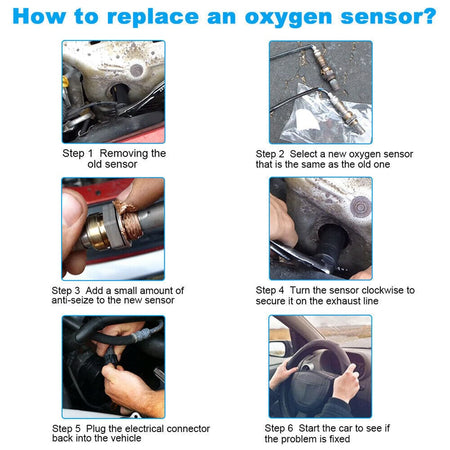 How to replace an oxygen sensor?

Step 1 Removing the old sensor

Step 2 Select a new oxygen sensor that is the same as the old one

Step 3 Add a small amount of anti-seize to the new sensor

Step 4 Turn the sensor clockwise to secure it on the exhaust line

Step 5 Plug the electrical connector back into the vehicle

Step 6 Start the car to see if the problem is fixed