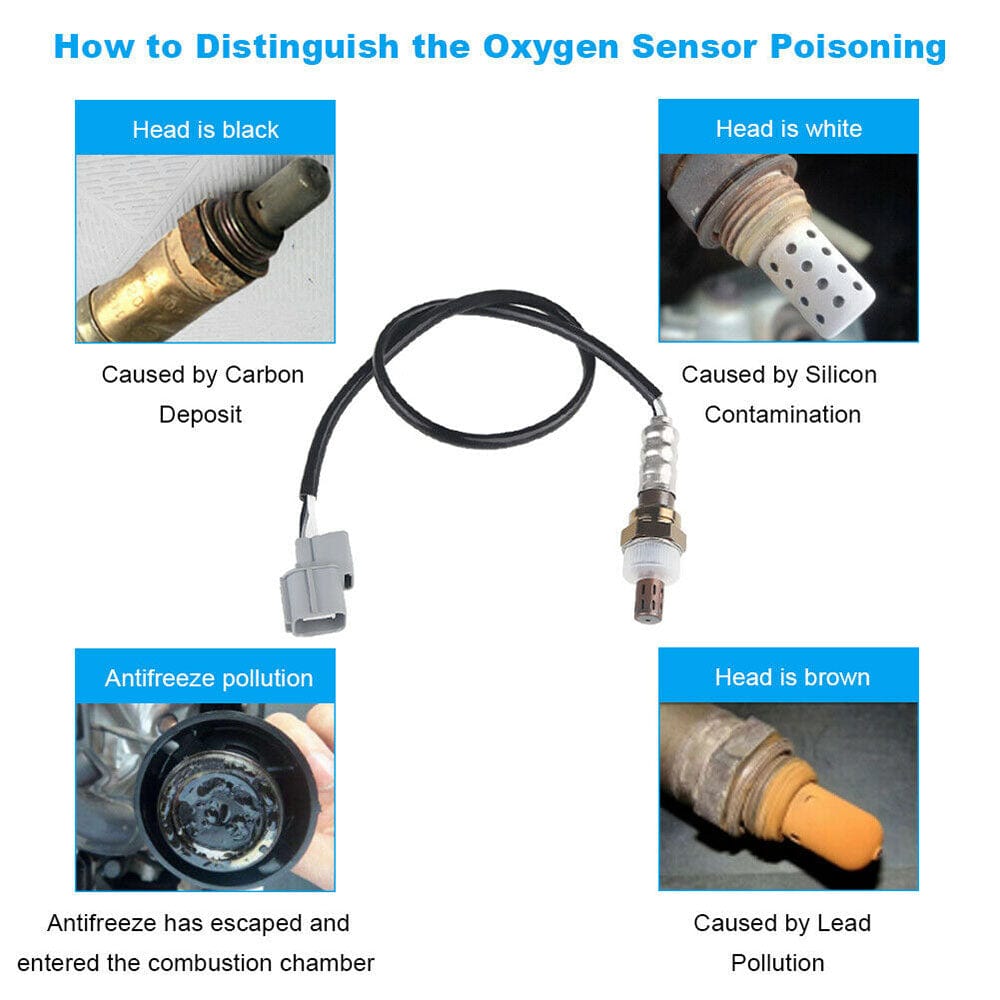 How to Distinguish the Oxygen Sensor Poisoning

Head is black

Caused by Carbon Deposit

Head is white

Caused by Silicon Contamination

Antifreeze pollution

Antifreeze has escaped and entered the combustion chamber

Head is brown

Caused by Lead Pollution