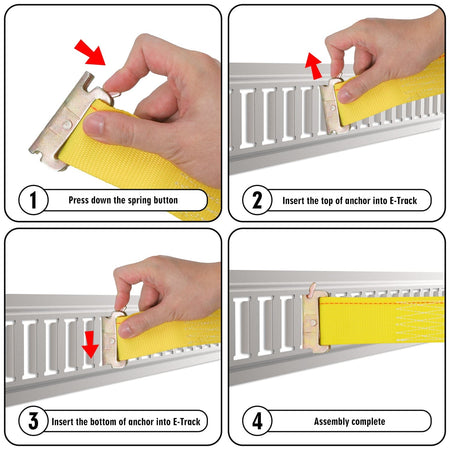 1 Press down the spring button

2 Insert the top of anchor into E-Track

3 Insert the bottom of anchor into E-Track

4 Assembly complete